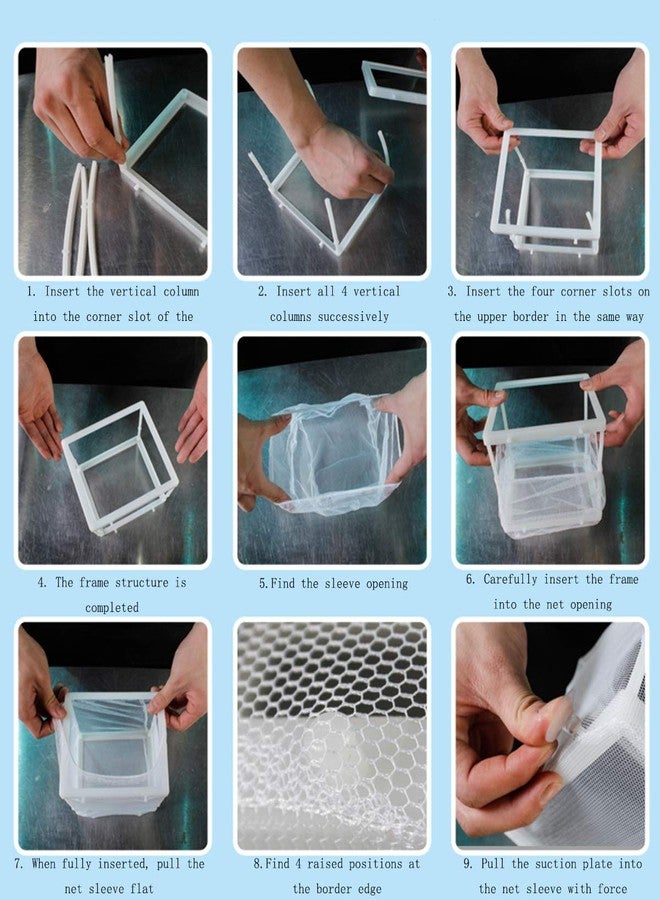 1. Insert the vertical column into the corner slot of the

2. Insert all 4 vertical columns successively

3. Insert the four corner slots on the upper border in the same way

4. The frame structure is completed

5.Find the sleeve opening

6. Carefully insert the frame into the net opening

7. When fully inserted, pull the net sleeve flat

8.Find 4 raised positions at the border edge

9. Pull the suction plate into the net sleeve with force